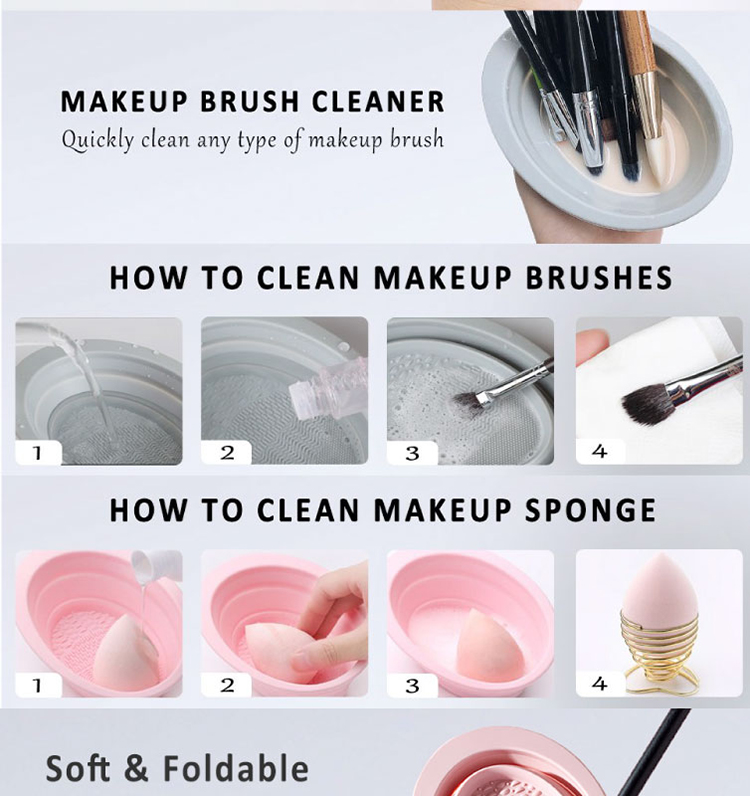 MAKEUP BRUSH CLEANER
Quickly clean any type of makeup brush

HOW TO CLEAN MAKEUP BRUSHES

1
2
3
4

HOW TO CLEAN MAKEUP SPONGE

1
2
3
4

Soft & Foldable