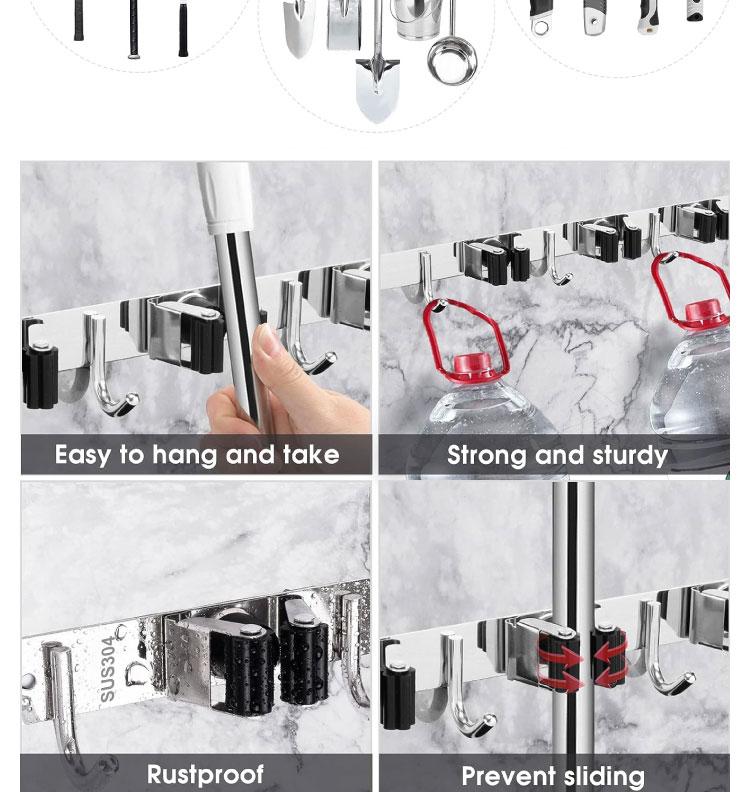 Easy to hang and take

Strong and sturdy

SUS304

Rustproof

Prevent sliding